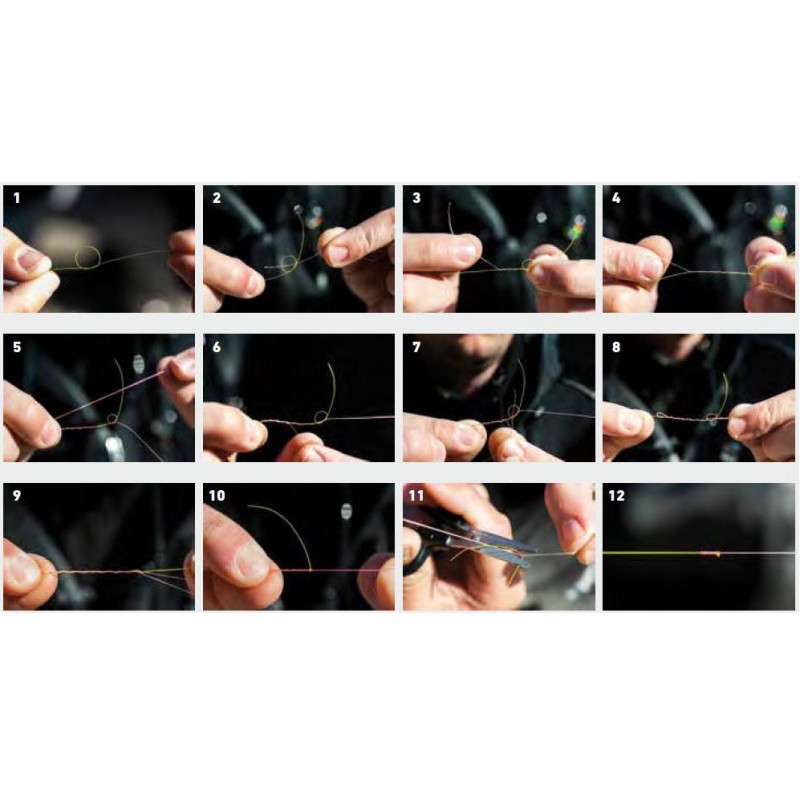 1
2
3
4
5
6
7
8
9
10
11
12